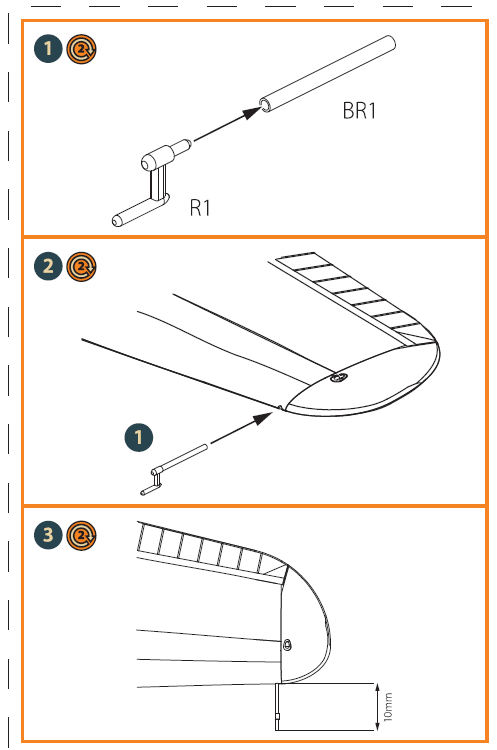 1 2

BR1

R1

2 2

1

3 2

10mm