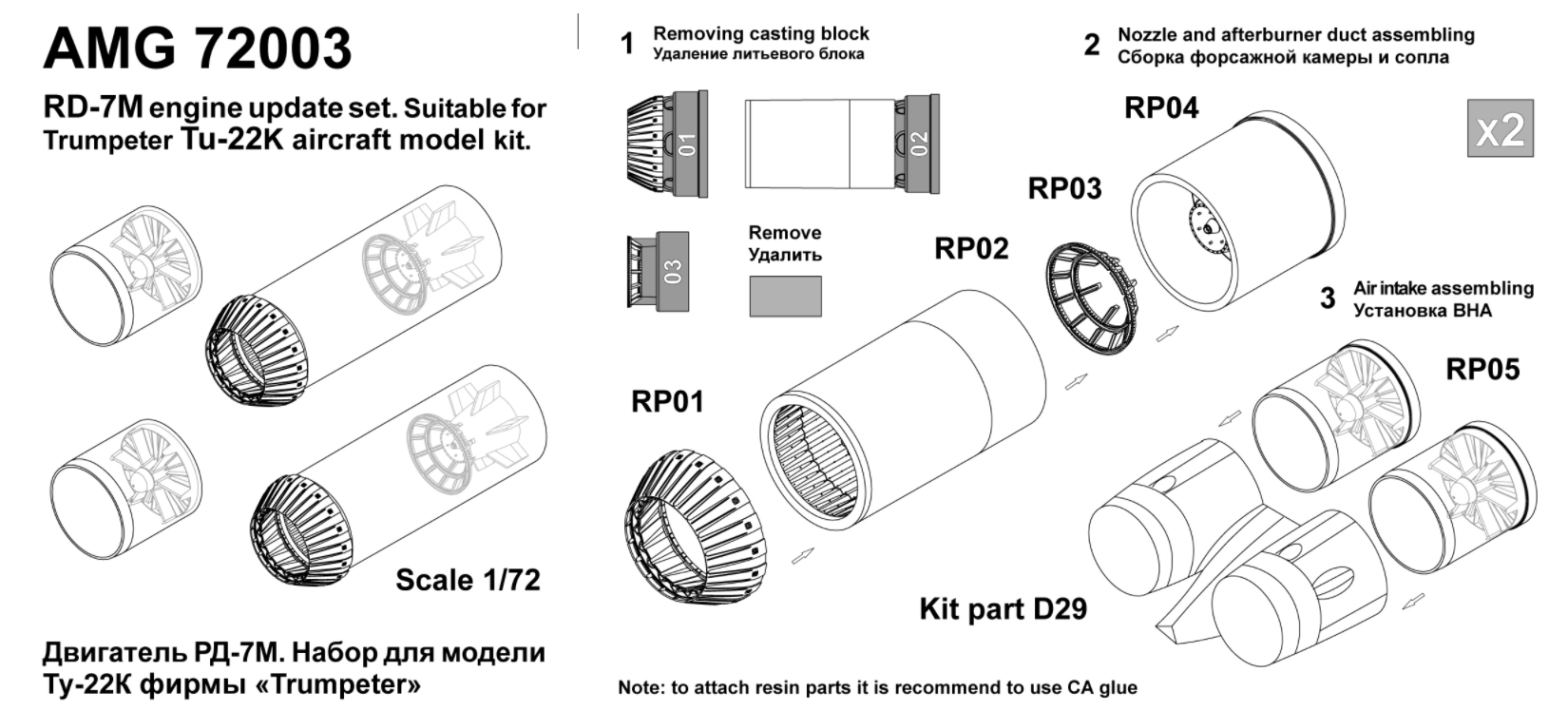 AMG 72003

RD-7M engine update set. Suitable for Trumpeter Tu-22K aircraft model kit.

Scale 1/72

Двигатель РД-7М. Набор для модели Ту-22К фирмы «Trumpeter»

1 Removing casting block
Удаление литьевого блока

01

02

03

Remove
Удалить

2 Nozzle and afterburner duct assembling
Сборка форсажной камеры и сопла

x2

RP04

RP03

RP02

RP01

3 Air intake assembling
Установка ВНА

RP05

Kit part D29

Note: to attach resin parts it is recommend to use CA glue