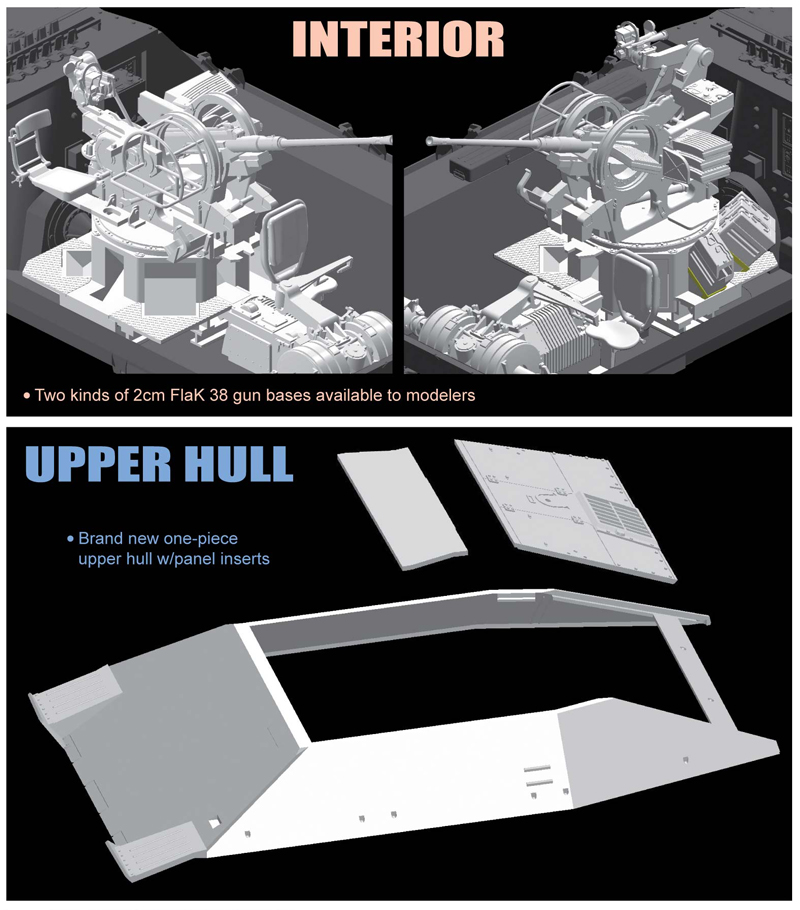 INTERIOR

• Two kinds of 2cm FlaK 38 gun bases available to modelers

UPPER HULL

• Brand new one-piece upper hull w/panel inserts